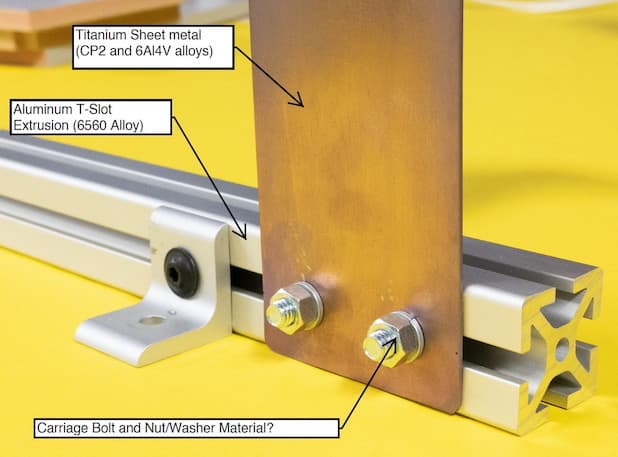 Titanium Sheet metal
(CP2 and 6Al4V alloys)

Aluminum T-Slot
Extrusion (6560 Alloy)

Carriage Bolt and Nut/Washer Material?